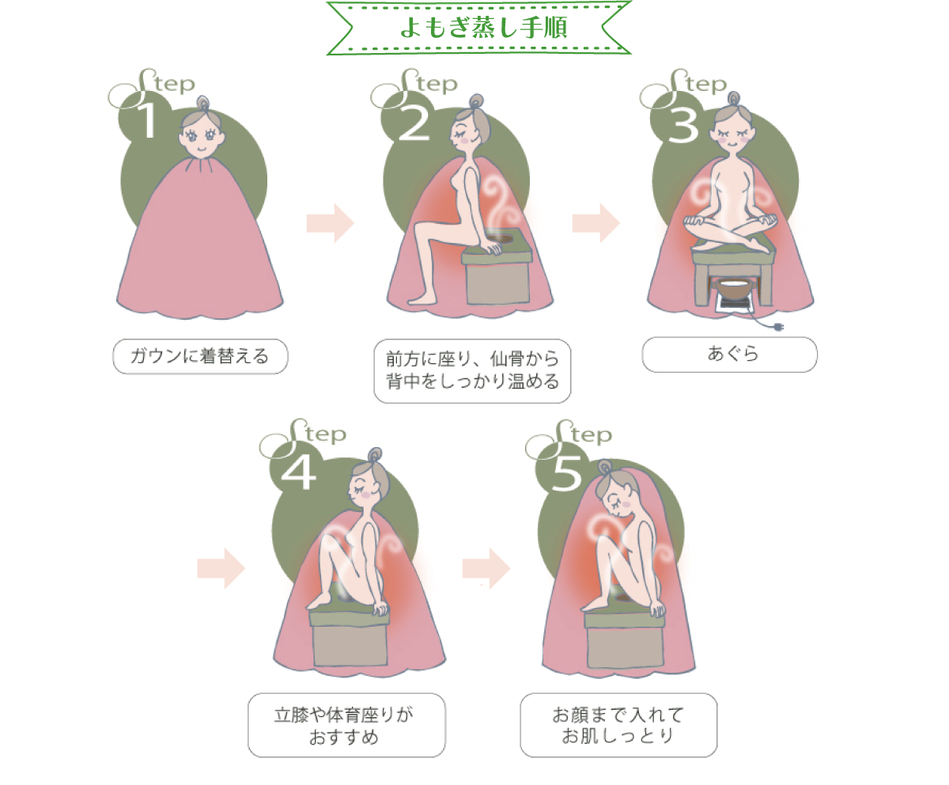 よもぎ蒸し手順

Step 1

ガウンに着替える

Step 2

前方に座り、仙骨から背中をしっかり温める

Step 3

あぐら

Step 4

立膝や体育座りがおすすめ

Step 5

お顔まで入れてお肌しっとり